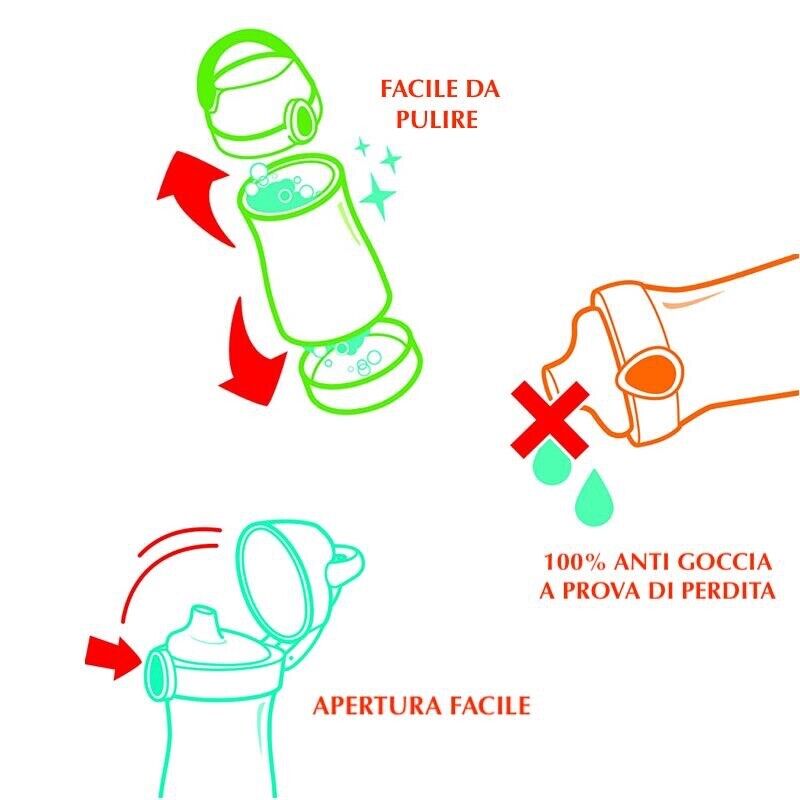 FACILE DA PULIRE

100% ANTI GOCCIA A PROVA DI PERDITA

APERTURA FACILE