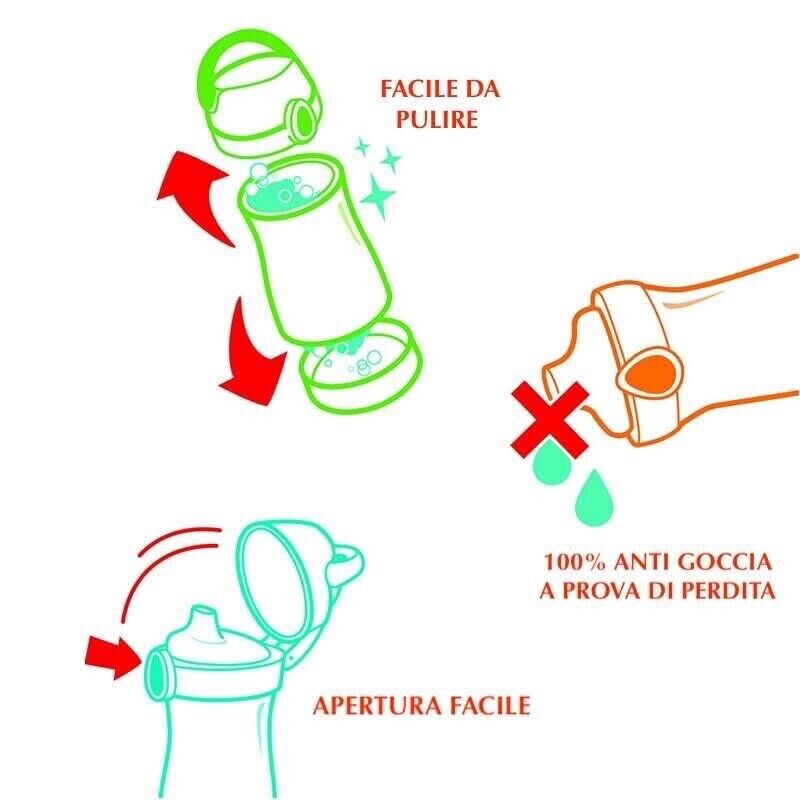 FACILE DA PULIRE

100% ANTI GOCCIA
A PROVA DI PERDITA

APERTURA FACILE